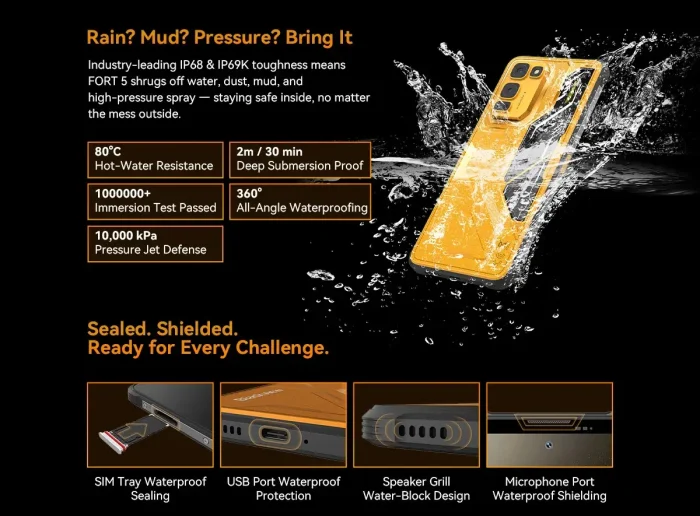 Rain? Mud? Pressure? Bring It

Industry-leading IP68 & IP69K toughness means FORT 5 shrugs off water, dust, mud, and high-pressure spray — staying safe inside, no matter the mess outside.

80°C
Hot-Water Resistance

2m / 30 min
Deep Submersion Proof

1000000+
Immersion Test Passed

360°
All-Angle Waterproofing

10,000 kPa
Pressure Jet Defense

Sealed. Shielded.
Ready for Every Challenge.

SIM Tray Waterproof Sealing

USB Port Waterproof Protection

Speaker Grill Water-Block Design

Microphone Port Waterproof Shielding