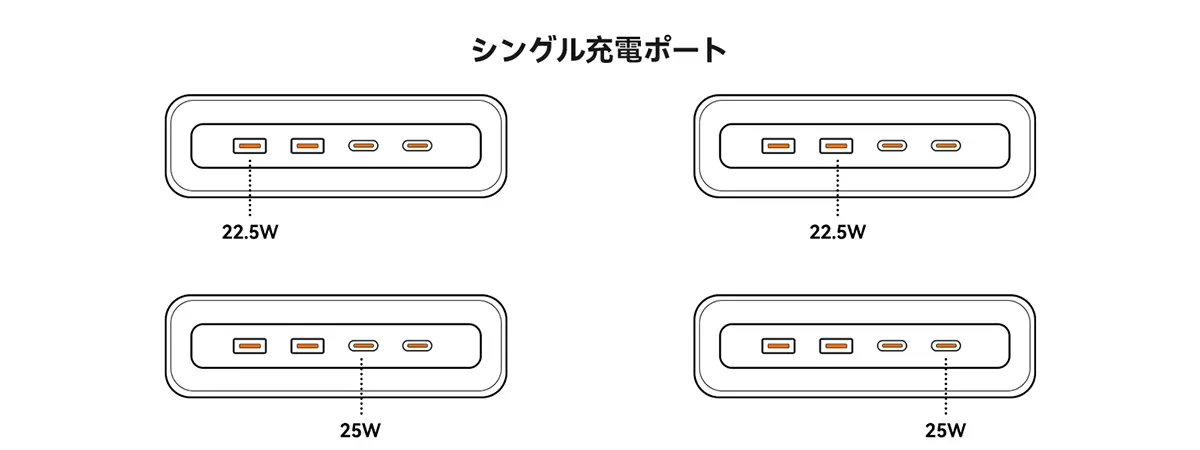 シングル充電ポート

22.5W

22.5W

25W

25W