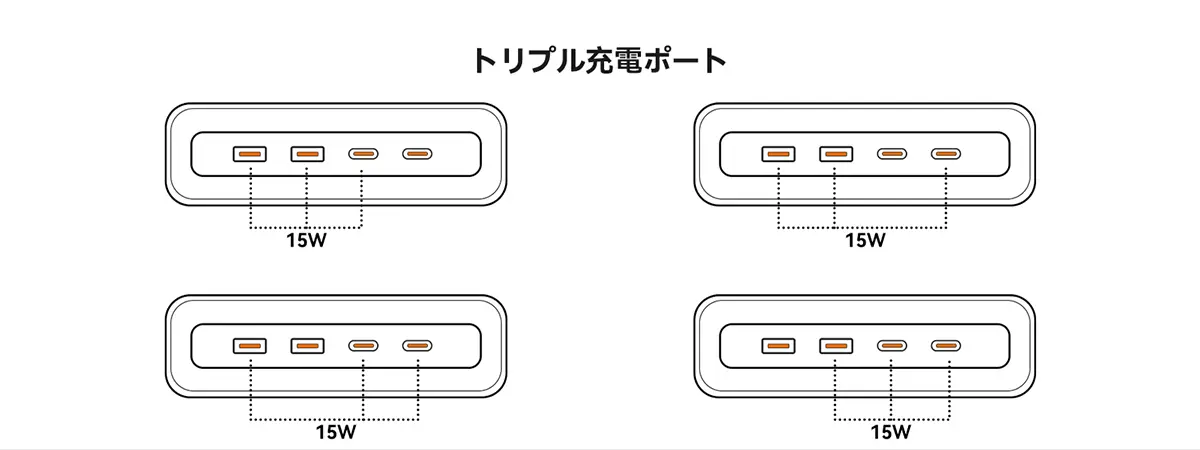 トリプル充電ポート

15W

15W

15W

15W